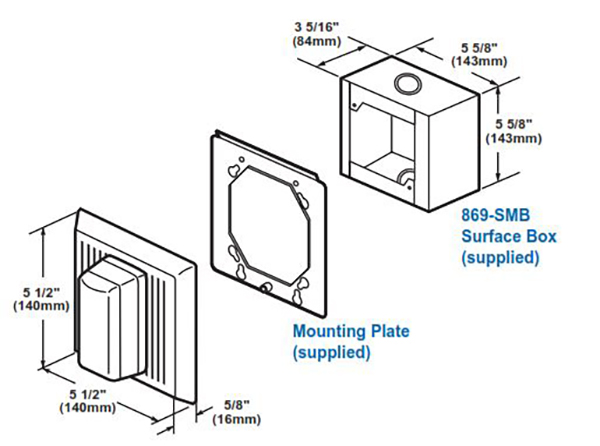 3 5/16"
(84mm)

5 5/8"
(143mm)

5 5/8"
(143mm)

869-SMB
Surface Box
(supplied)

Mounting Plate
(supplied)

5 1/2"
(140mm)

5 1/2"
(140mm)

5/8"
(16mm)